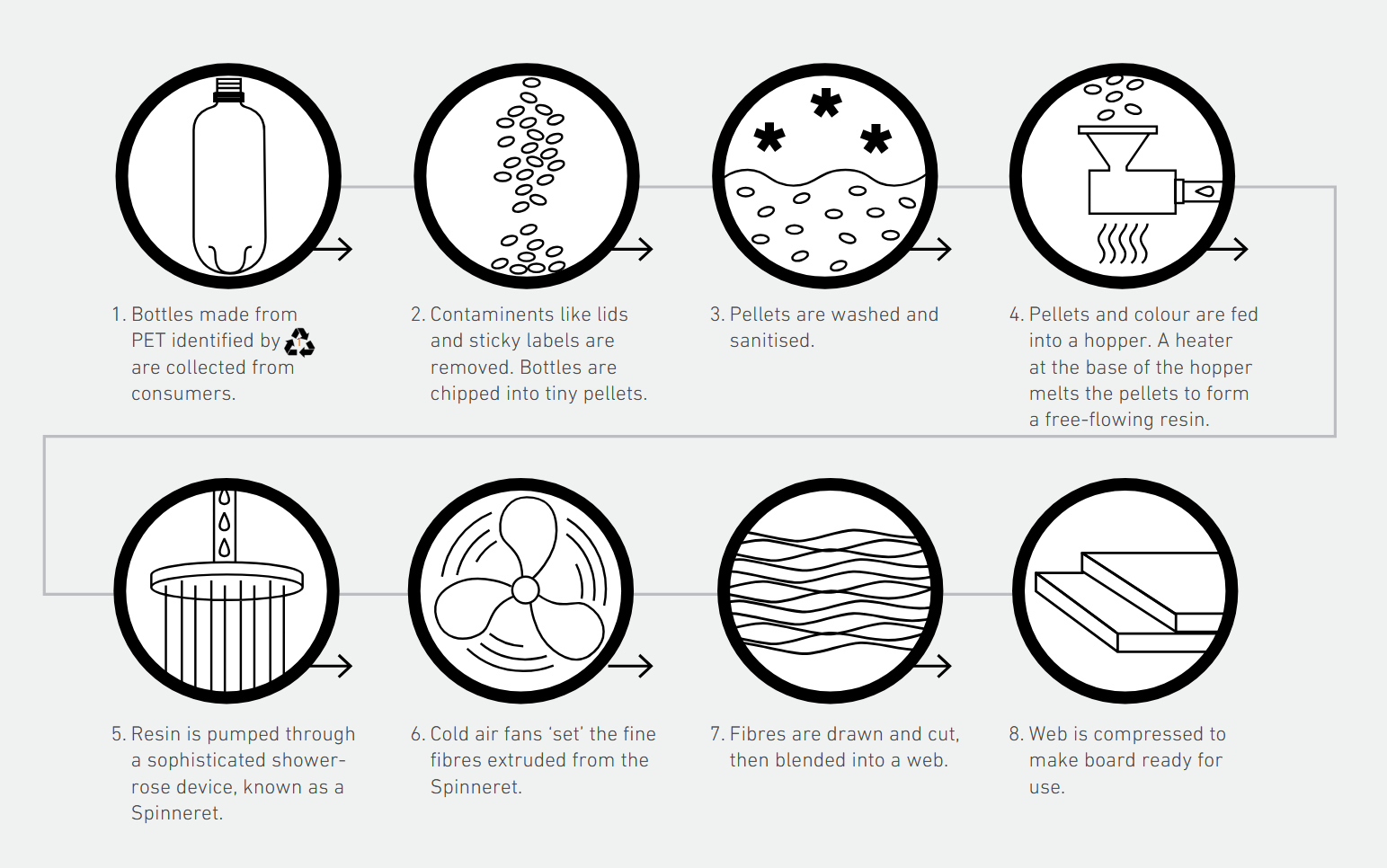 1. Bottles made from PET identified by are collected from consumers.

2. Contaminents like lids and sticky labels are removed. Bottles are chipped into tiny pellets.

3. Pellets are washed and sanitised.

4. Pellets and colour are fed into a hopper. A heater at the base of the hopper melts the pellets to form a free-flowing resin.

5. Resin is pumped through a sophisticated shower-rose device, known as a Spinneret.

6. Cold air fans 'set' the fine fibres extruded from the Spinneret.

7. Fibres are drawn and cut, then blended into a web.

8. Web is compressed to make board ready for use.